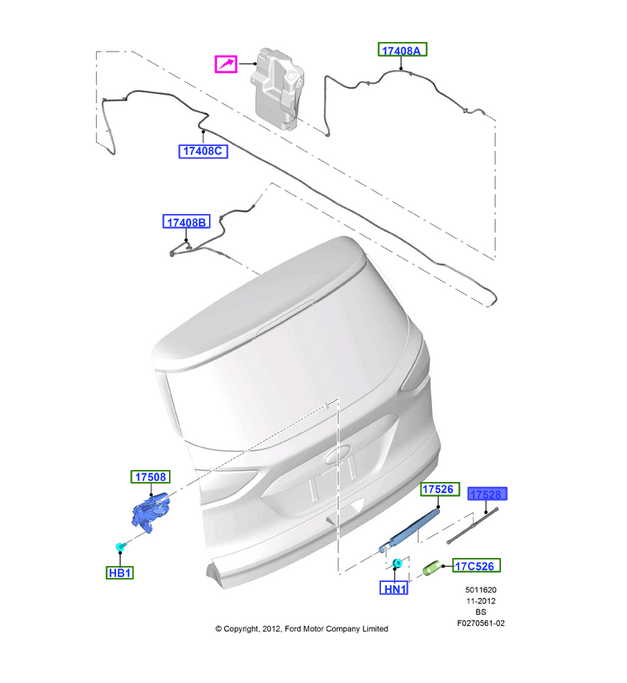 17408A

17408C

17408B

17508

17526

17528

HB1

HN1

17C526

5011620
11-2012
BS
F0270561-02

© Copyright, 2012, Ford Motor Company Limited