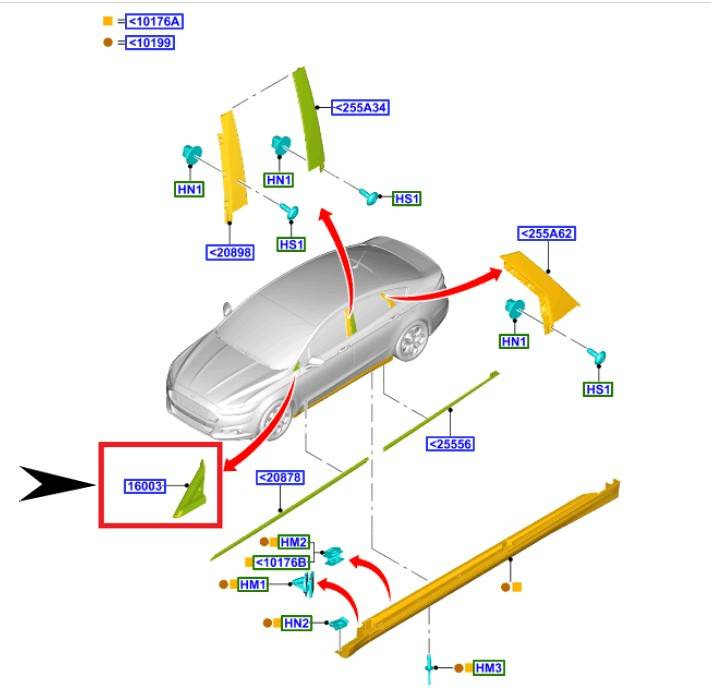 = <10176A
= <10199
<255A34
HN1
HN1
HS1
HS1
<20898
<255A62
HN1
HS1
<25556
16003
<20878
HM2
<10176B
HM1
HN2
HM3