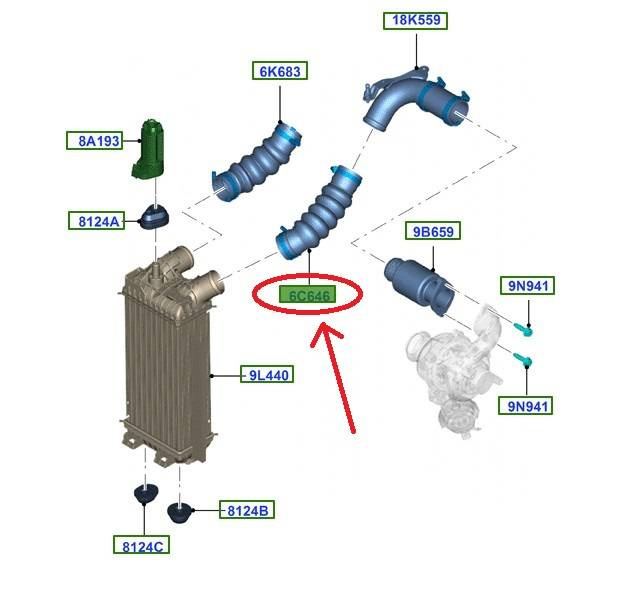 18K559

6K683

8A193

8124A

9B659

6C646

9N941

9L440

9N941

8124B

8124C