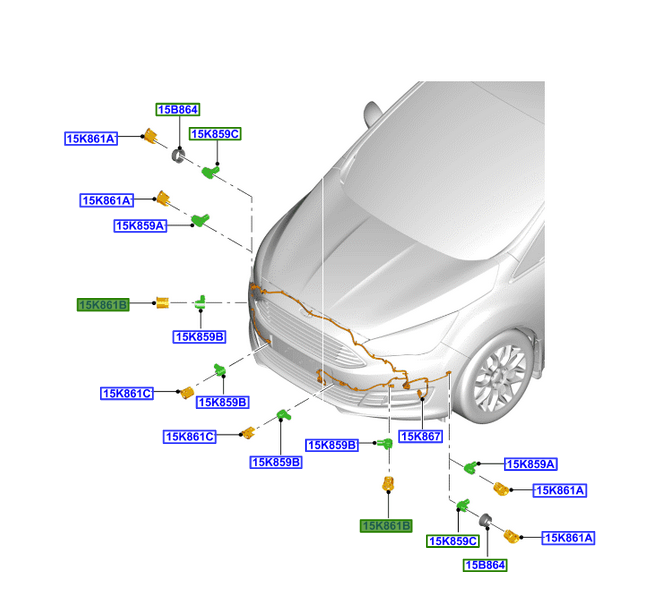 15B864
15K861A
15K859C
15K861A
15K859A
15K861B
15K859B
15K861C
15K859B
15K861C
15K859B
15K859B
15K867
15K859A
15K861A
15K861B
15K859C
15K861A
15B864