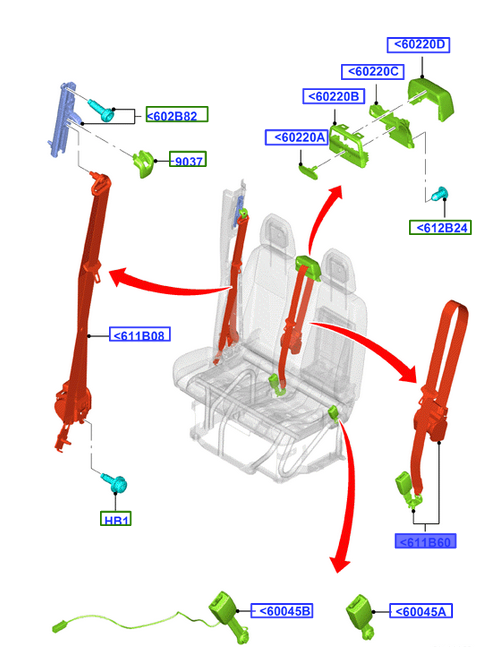 <60220D
<60220C
<60220B
<60220A
<602B82
9037
<612B24
<611B08
HB1
<611B60
<60045B
<60045A