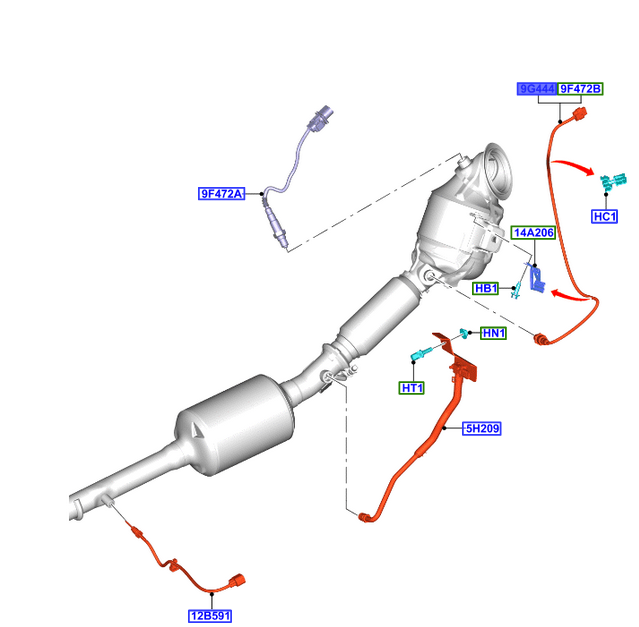 9G444 9F472B
9F472A
HC1
14A206
HB1
HN1
HT1
5H209
12B591