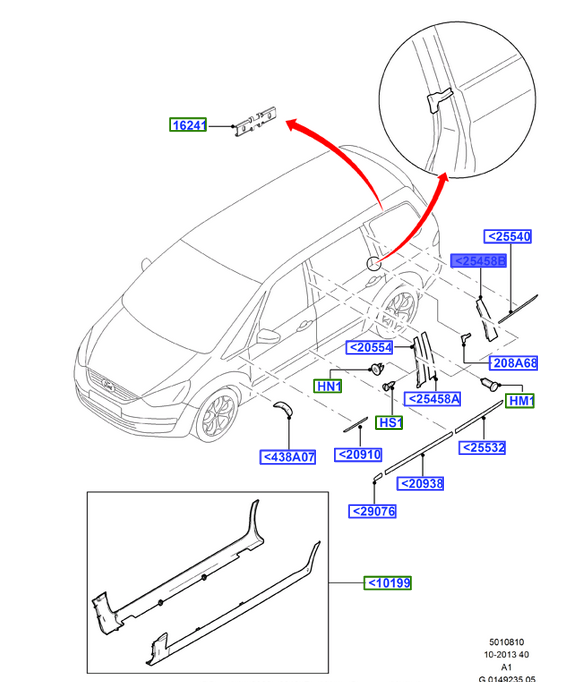 16241

<25540

<25458B

<20554

208A68

HN1

<25458A

HM1

HS1

<438A07

<20910

<25532

<20938

<29076

<10199

5010810
10-2013 40
A1
G 0149235 05