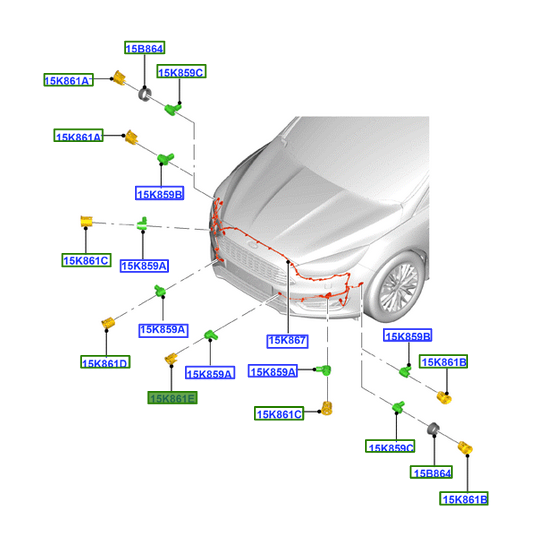 15B864
15K861A
15K859C
15K861A
15K859B
15K861C
15K859A
15K859A
15K861D
15K859A
15K861E
15K867
15K859A
15K861C
15K859B
15K861B
15K859C
15B864
15K861B