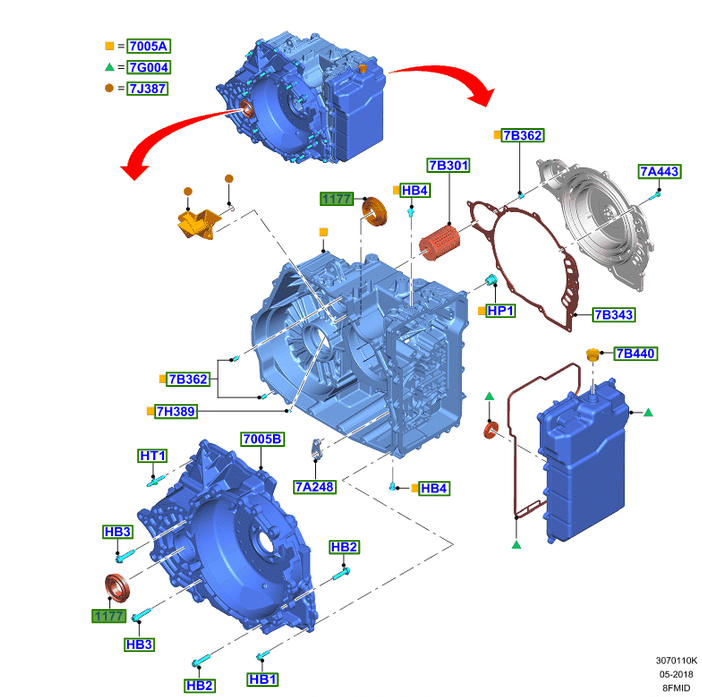 = 7005A
= 7G004
= 7J387

7B362
7B301
7A443
1177
HB4
HP1
7B343
7B440
7B362
7H389
7005B
HT1
7A248
HB4
HB3
HB2
1177
HB3
HB2
HB1

3070110K
05-2018
8FMID