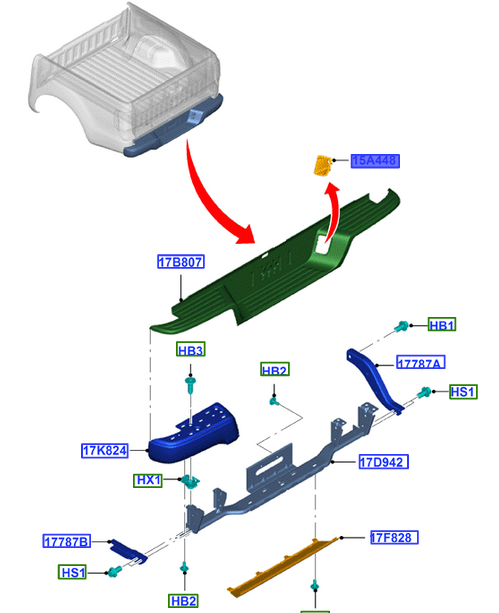 15A448

17B807

HB1

HB3

HB2

17787A

HS1

17K824

17D942

HX1

17787B

17F828

HS1

HB2